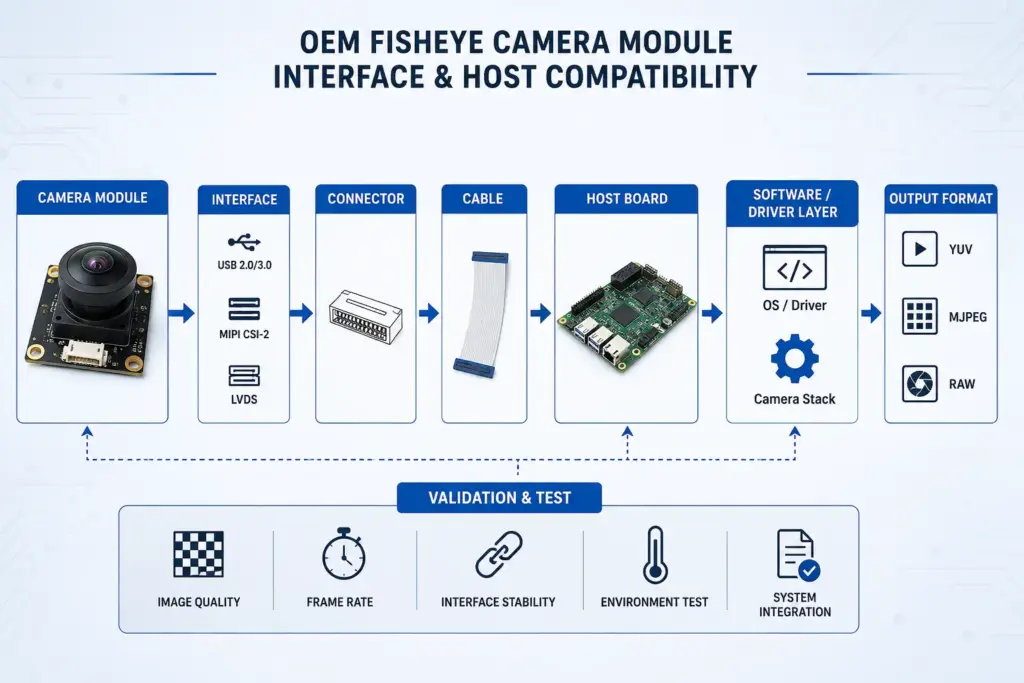 OEM FISHEYE CAMERA MODULE
INTERFACE & HOST COMPATIBILITY

CAMERA MODULE

INTERFACE
USB 2.0/3.0
MIPI CSI-2
LVDS

CONNECTOR

CABLE

HOST BOARD

SOFTWARE / DRIVER LAYER
OS / Driver
Camera Stack

OUTPUT FORMAT
YUV
MJPEG
RAW

VALIDATION & TEST
IMAGE QUALITY
FRAME RATE
INTERFACE STABILITY
ENVIRONMENT TEST
SYSTEM INTEGRATION